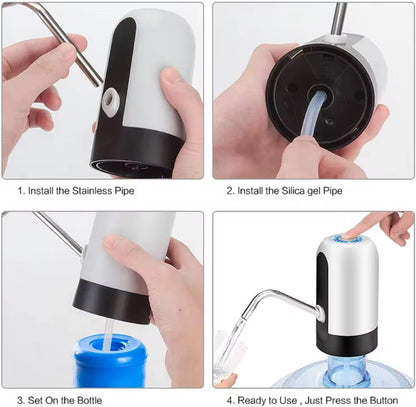 1. Install the Stainless Pipe

2. Install the Silica gel Pipe

3. Set On the Bottle

4. Ready to Use , Just Press the Button