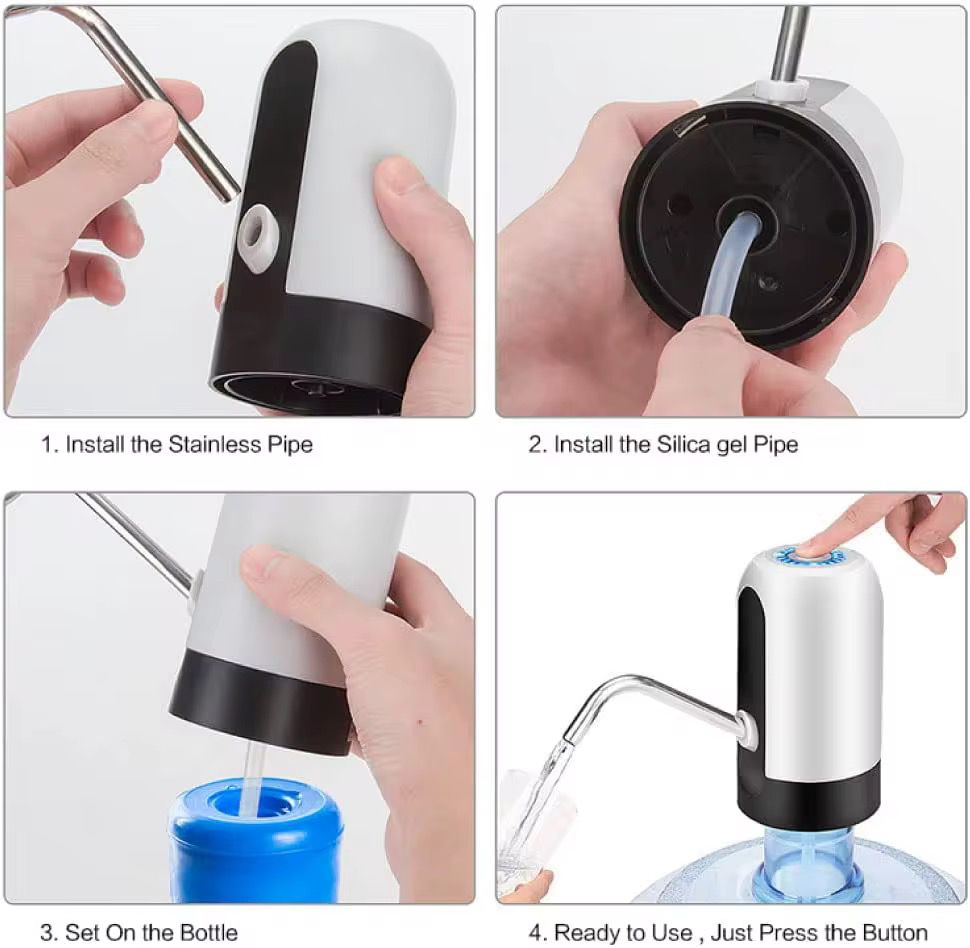 1. Install the Stainless Pipe

2. Install the Silica gel Pipe

3. Set On the Bottle

4. Ready to Use , Just Press the Button